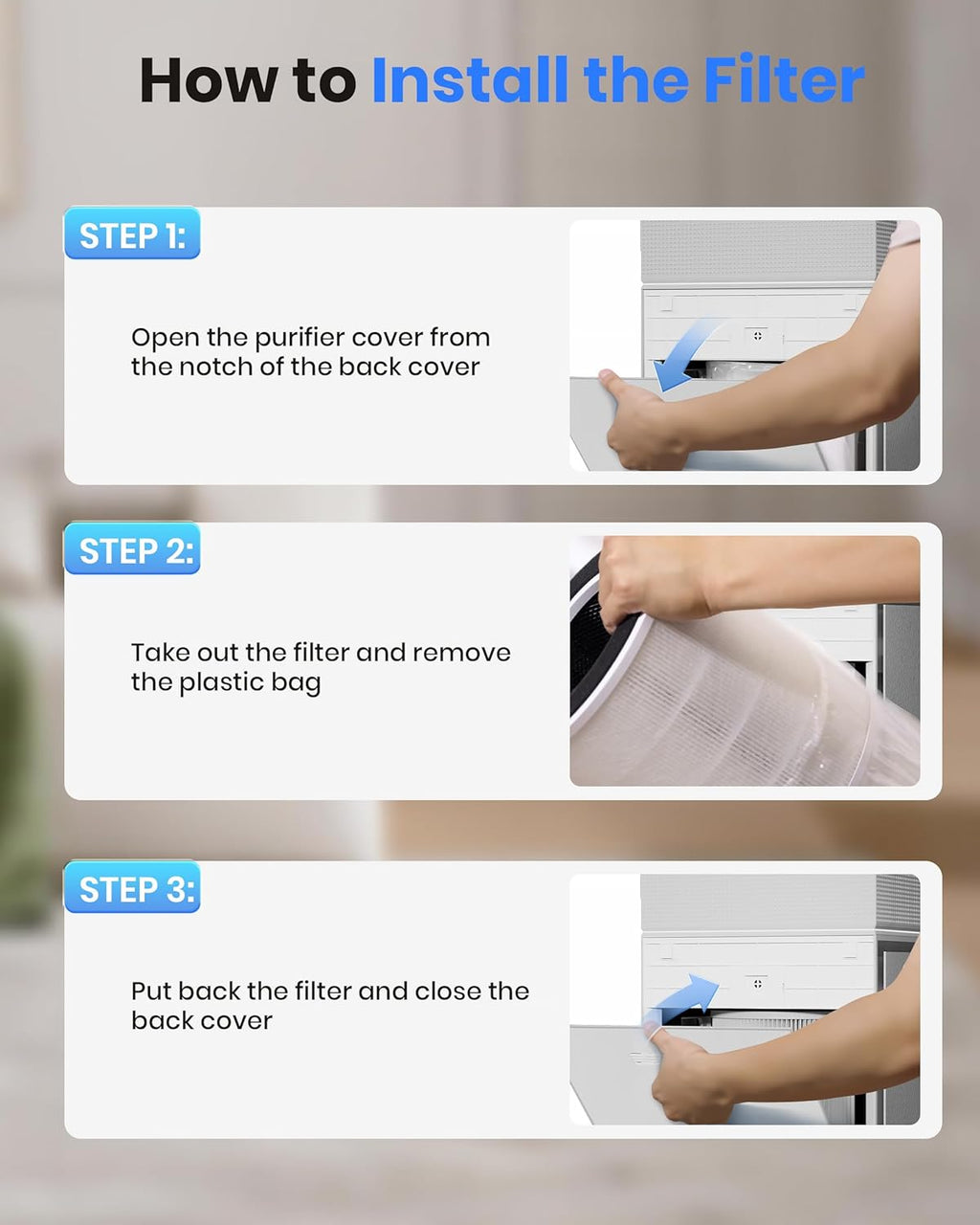 How to Install the Filter

STEP 1:

Open the purifier cover from the notch of the back cover

STEP 2:

Take out the filter and remove the plastic bag

STEP 3:

Put back the filter and close the back cover