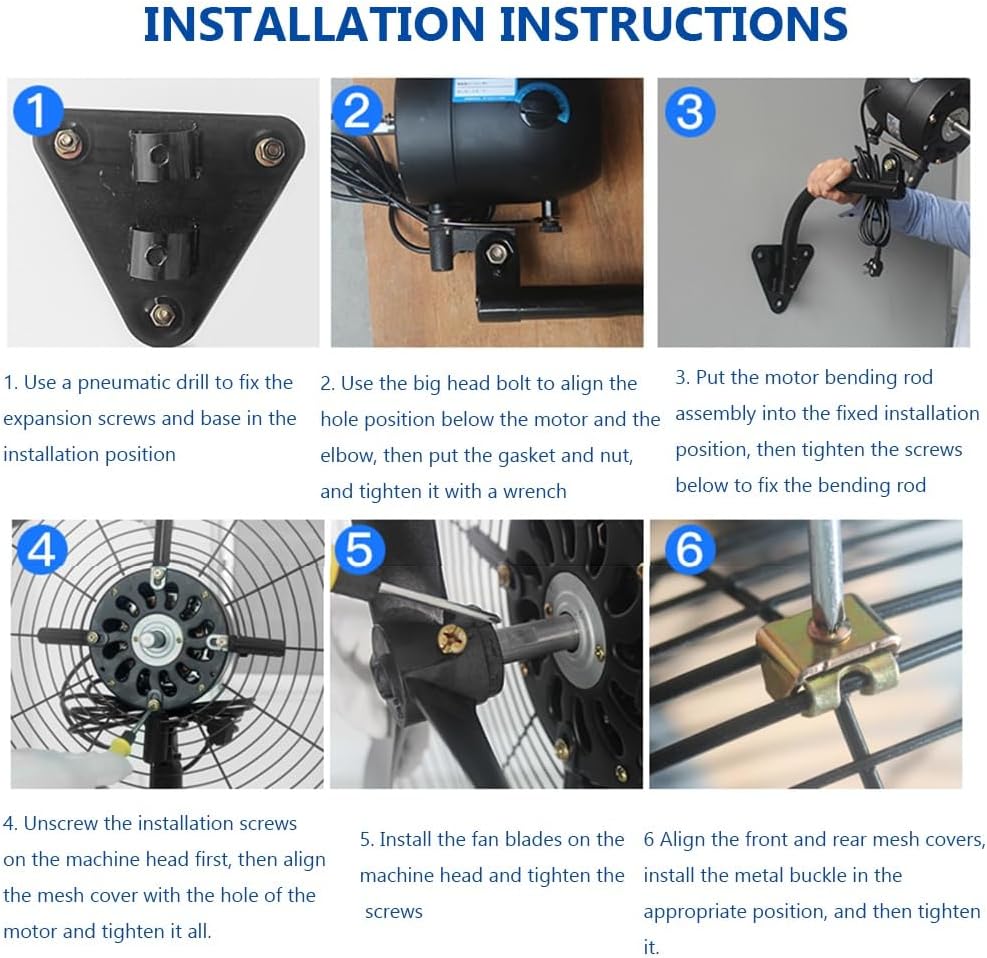 INSTALLATION INSTRUCTIONS

1

2

3

1. Use a pneumatic drill to fix the expansion screws and base in the installation position

2. Use the big head bolt to align the hole position below the motor and the elbow, then put the gasket and nut, and tighten it with a wrench

3. Put the motor bending rod assembly into the fixed installation position, then tighten the screws below to fix the bending rod

4

5

6

4. Unscrew the installation screws on the machine head first, then align the mesh cover with the hole of the motor and tighten it all.

5. Install the fan blades on the machine head and tighten the screws

6 Align the front and rear mesh covers, install the metal buckle in the appropriate position, and then tighten it.